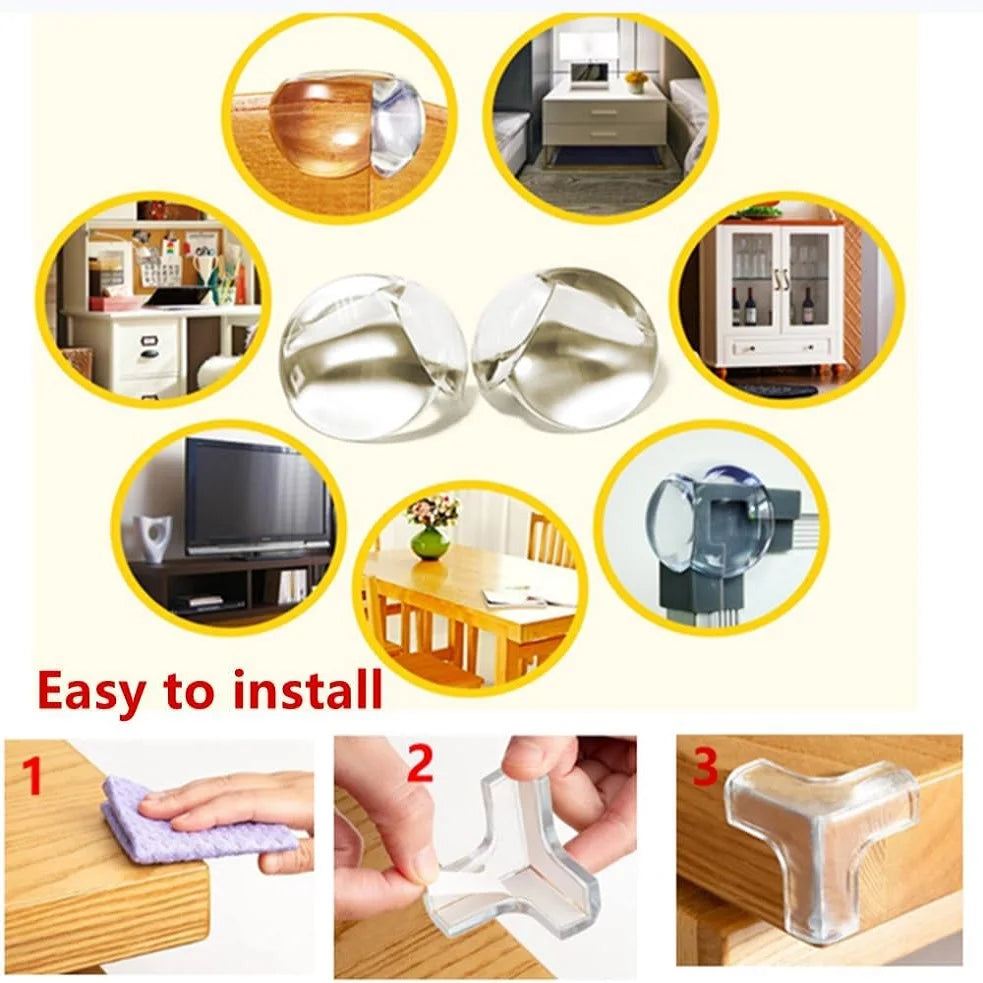 Easy to install

1

2

3